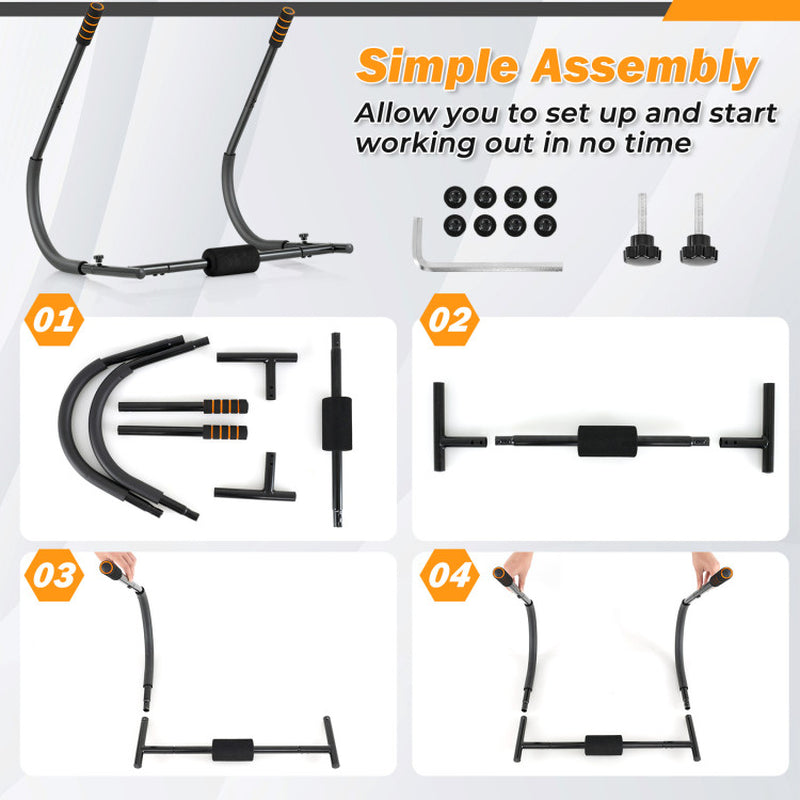 Simple Assembly

Allow you to set up and start working out in no time

01

02

03

04